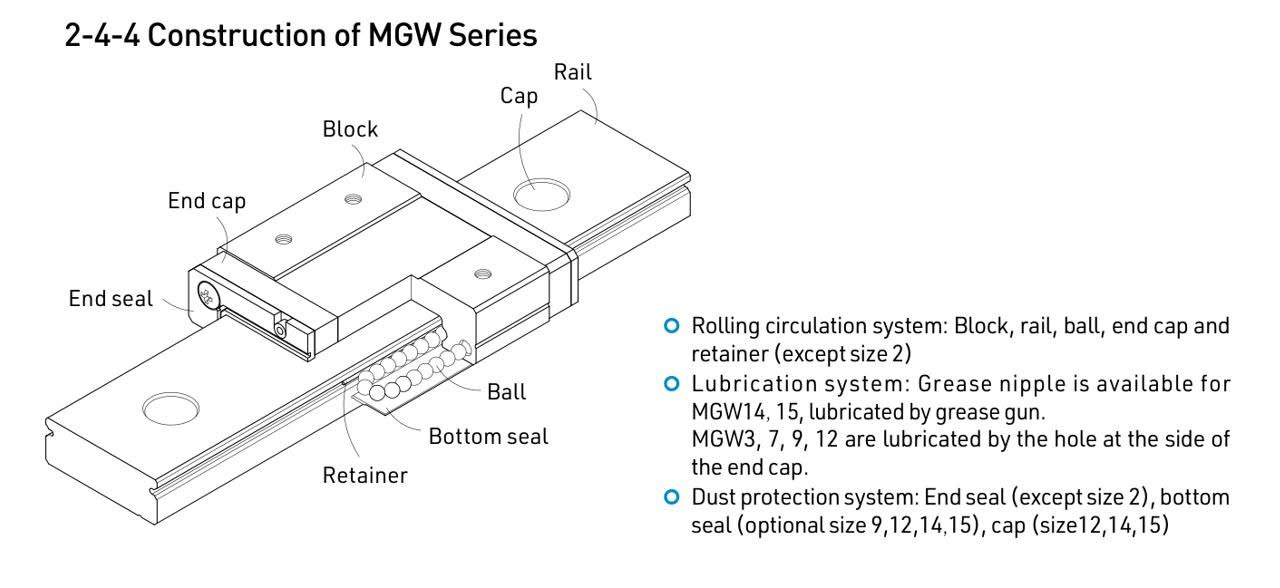 2-4-4 Construction of MGW Series

Rail

Cap

Block

End cap

End seal

Ball

Bottom seal

Retainer

Rolling circulation system: Block, rail, ball, end cap and retainer (except size 2)

Lubrication system: Grease nipple is available for MGW14, 15, lubricated by grease gun.
MGW3, 7, 9, 12 are lubricated by the hole at the side of the end cap.

Dust protection system: End seal (except size 2), bottom seal (optional size 9,12,14,15), cap (size12,14,15)